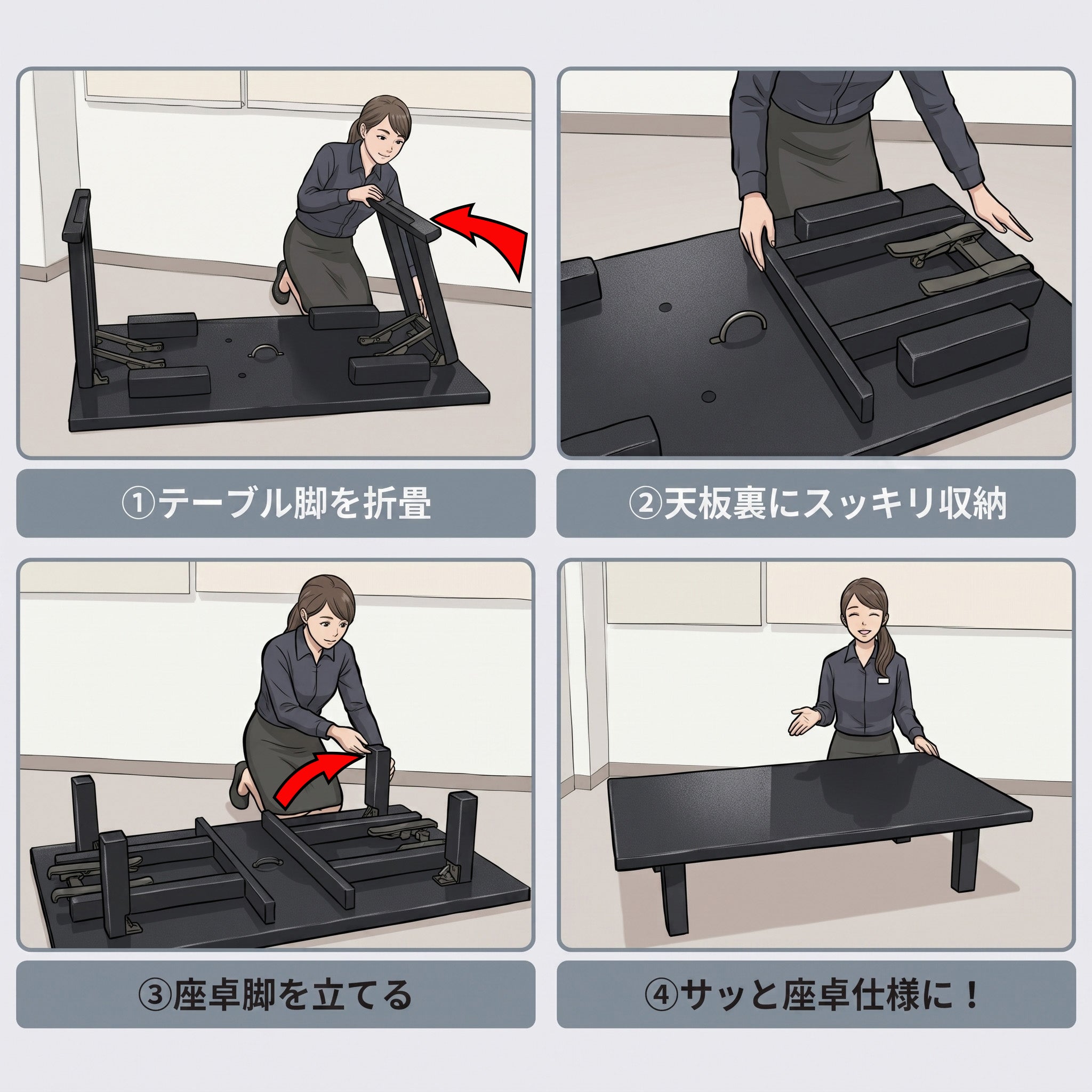 ①テーブル脚を折畳

②天板裏にスッキリ収納

③座卓脚を立てる

④サッと座卓仕様に！